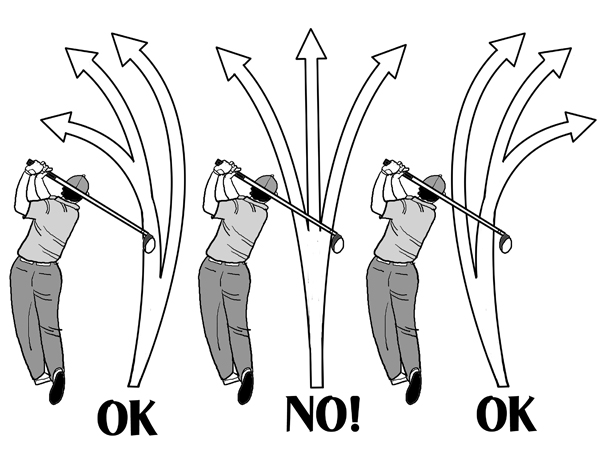 OK

NO!

OK