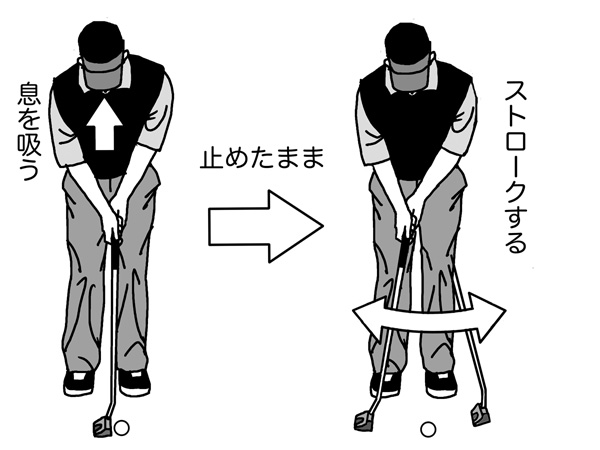 息を吸う

止めたまま

ストロークする