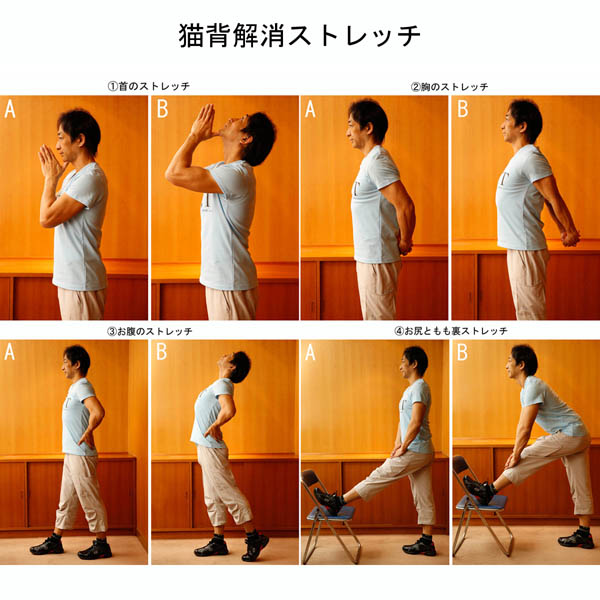 猫背解消ストレッチ

①首のストレッチ

A

B

②胸のストレッチ

A

B

③お腹のストレッチ

A

B

④お尻ともも裏ストレッチ

A

B