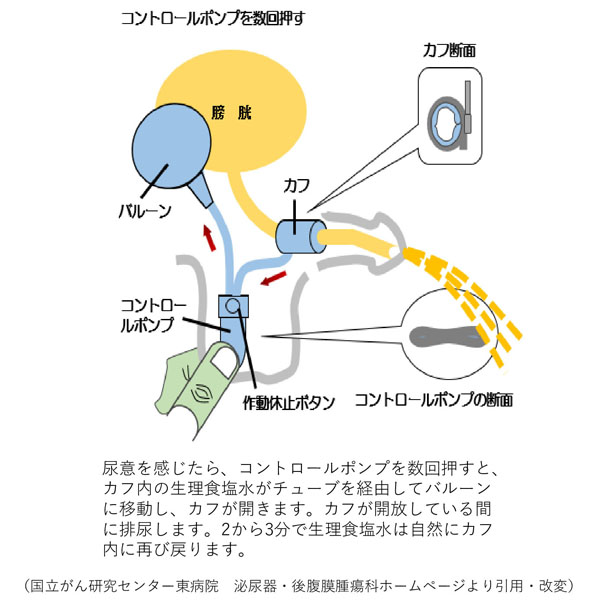 コントロールポンプを数回押す

カフ断面

膀 胱

バルーン

カフ

コントロールポンプ

作動休止ボタン

コントロールポンプの断面

尿意を感じたら、コントロールポンプを数回押すと、カフ内の生理食塩水がチューブを経由してバルーンに移動し、カフが開きます。カフが開放している間に排尿します。2から3分で生理食塩水は自然にカフ内に再び戻ります。

（国立がん研究センター東病院　泌尿器・後腹膜腫瘍科ホームページより引用・改変）